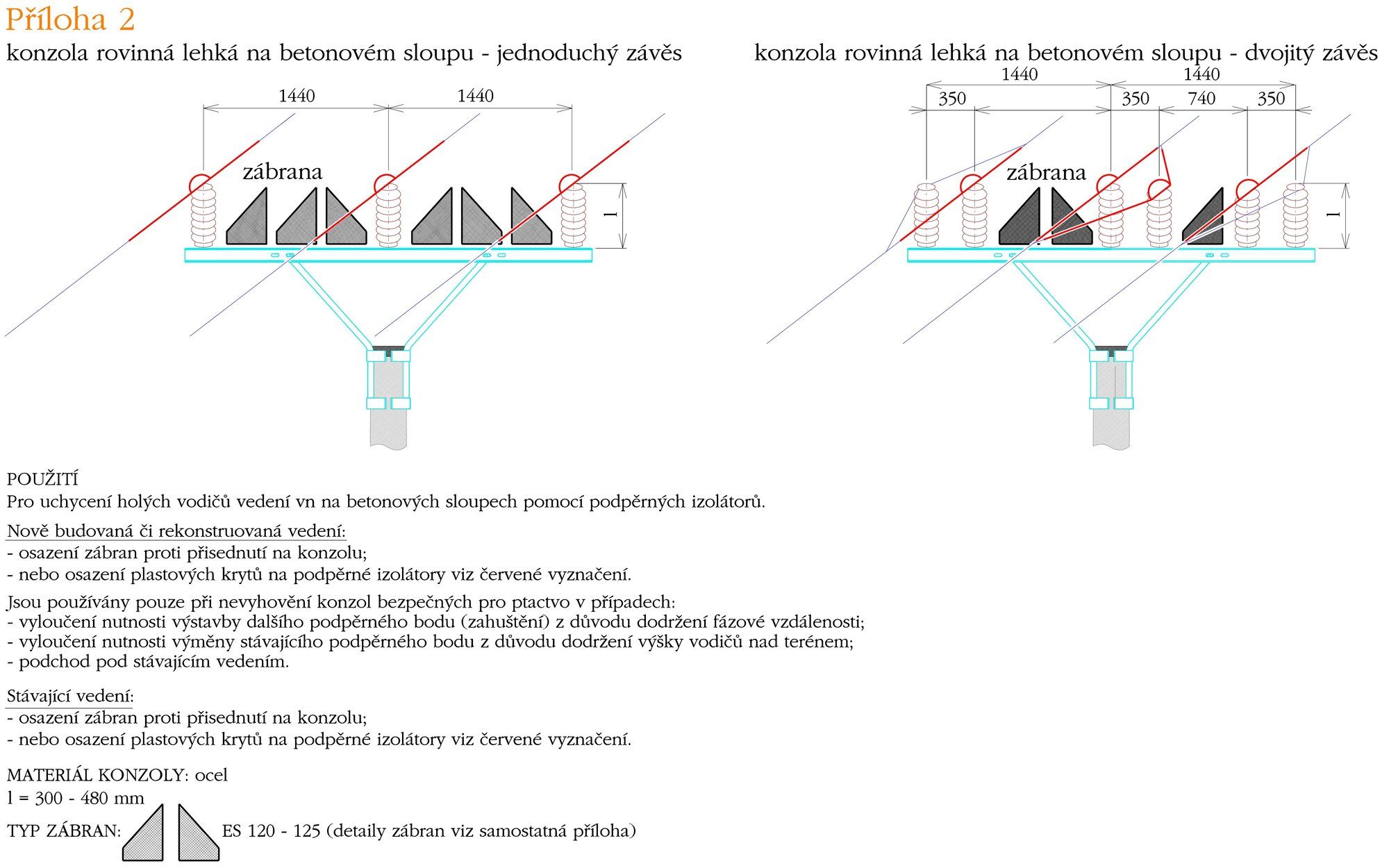 Příloha 2

konzola rovinná lehká na betonovém sloupu - jednoduchý závěs

1440 1440

zábrana

l

konzola rovinná lehká na betonovém sloupu - dvojitý závěs

1440 1440

350 350 740 350

zábrana

l

POUŽITÍ
Pro uchycení holých vodičů vedení vn na betonových sloupech pomocí podpěrných izolátorů.

Nově budovaná či rekonstruovaná vedení:
- osazení zábran proti přisednutí na konzolu;
- nebo osazení plastových krytů na podpěrné izolátory viz červené vyznačení.

Jsou používány pouze při nevyhovění konzol bezpečných pro ptactvo v případech:
- vyloučení nutnosti výstavby dalšího podpěrného bodu (zahuštění) z důvodu dodržení fázové vzdálenosti;
- vyloučení nutnosti výměny stávajícího podpěrného bodu z důvodu dodržení výšky vodičů nad terénem;
- podchod pod stávajícím vedením.

Stávající vedení:
- osazení zábran proti přisednutí na konzolu;
- nebo osazení plastových krytů na podpěrné izolátory viz červené vyznačení.

MATERIÁL KONZOLY: ocel
l = 300 - 480 mm
TYP ZÁBRAN: ES 120 - 125 (detaily zábran viz samostatná příloha)