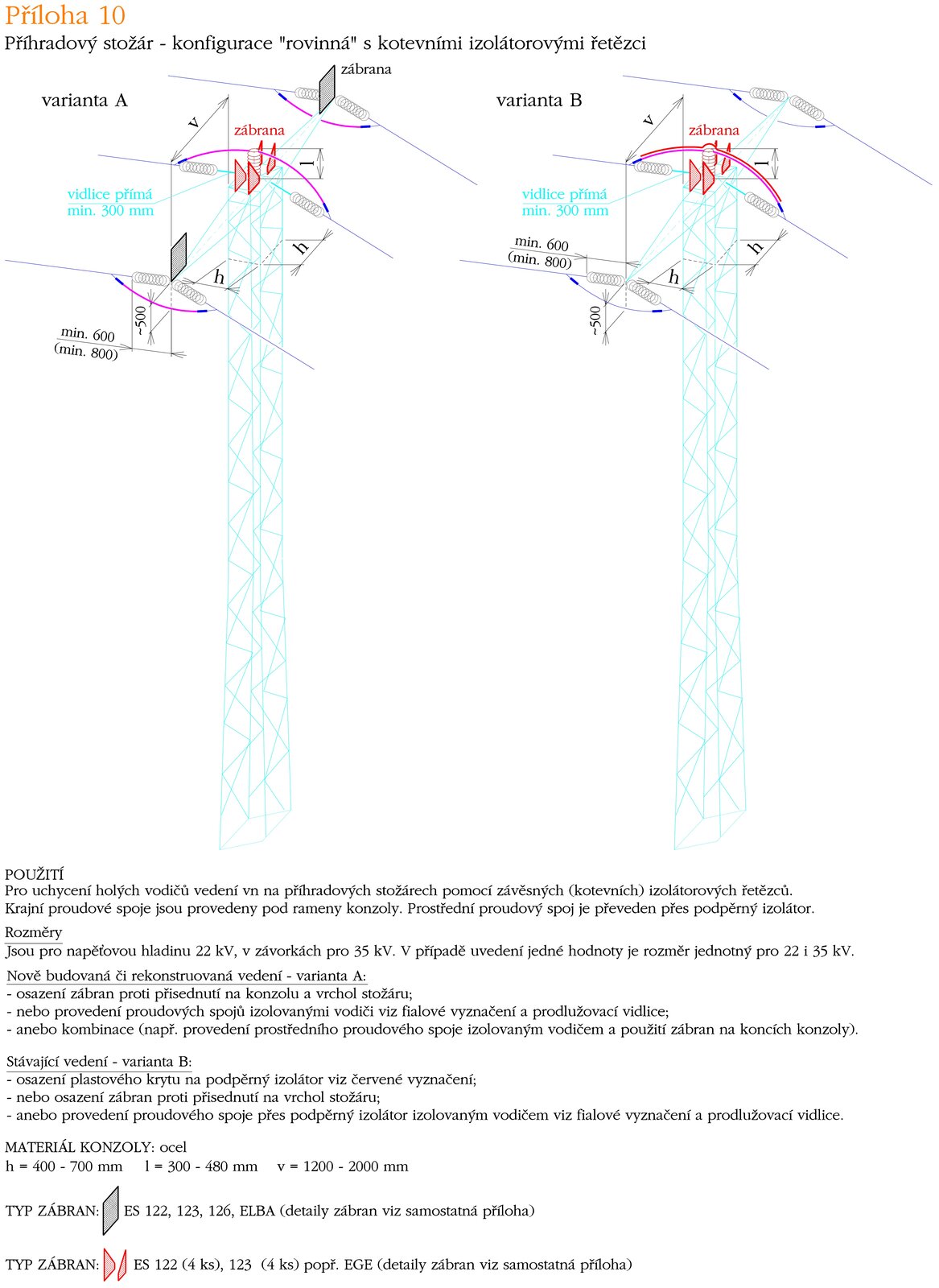 Příloha 10

Příhradový stožár - konfigurace "rovinná" s kotevními izolátorovými řetězci

varianta A

zábrana

v

zábrana

l

vidlice přímá min. 300 mm

h

h

~500

min. 600 (min. 800)

varianta B

v

zábrana

l

vidlice přímá min. 300 mm

min. 600 (min. 800)

h

h

~500

POUŽITÍ
Pro uchycení holých vodičů vedení vn na příhradových stožárech pomocí závěsných (kotevních) izolátorových řetězců. Krajní proudové spoje jsou provedeny pod rameny konzoly. Prostřední proudový spoj je převeden přes podpěrný izolátor.

Rozměry
Jsou pro napěťovou hladinu 22 kV, v závorkách pro 35 kV. V případě uvedení jedné hodnoty je rozměr jednotný pro 22 i 35 kV.

Nově budovaná či rekonstruovaná vedení - varianta A:
- osazení zábran proti přisednutí na konzolu a vrchol stožáru;
- nebo provedení proudových spojů izolovanými vodiči viz fialové vyznačení a prodlužovací vidlice;
- anebo kombinace (např. provedení prostředního proudového spoje izolovaným vodičem a použití zábran na koncích konzoly).

Stávající vedení - varianta B:
- osazení plastového krytu na podpěrný izolátor viz červené vyznačení;
- nebo osazení zábran proti přisednutí na vrchol stožáru;
- anebo provedení proudového spoje přes podpěrný izolátor izolovaným vodičem viz fialové vyznačení a prodlužovací vidlice.

MATERIÁL KONZOLY: ocel
h = 400 - 700 mm l = 300 - 480 mm v = 1200 - 2000 mm

TYP ZÁBRAN: ES 122, 123, 126, ELBA (detaily zábran viz samostatná příloha)

TYP ZÁBRAN: ES 122 (4 ks), 123 (4 ks) popř. EGE (detaily zábran viz samostatná příloha)