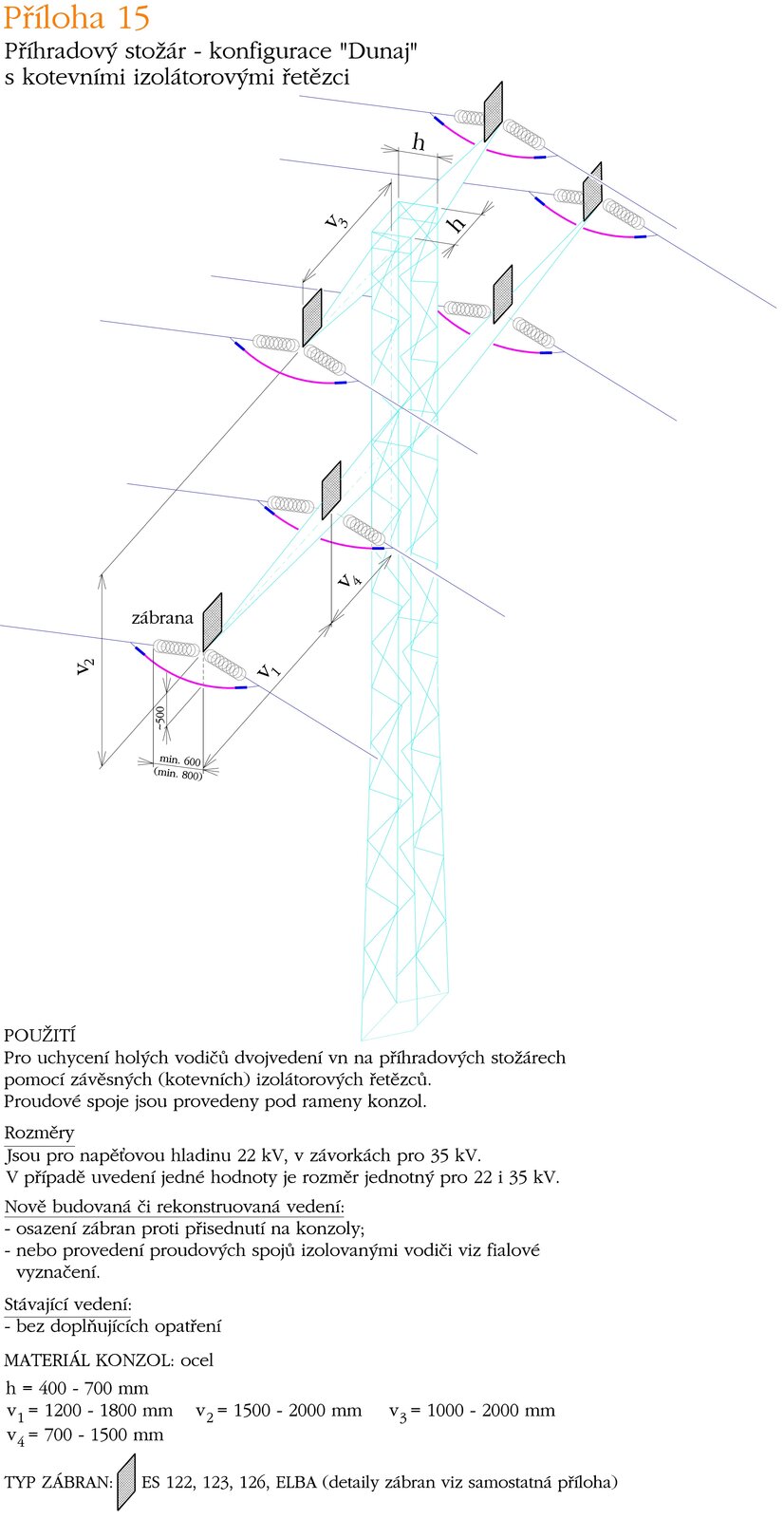 Příloha 15

Příhradový stožár - konfigurace "Dunaj" s kotevními izolátorovými řetězci

h

h

$v_3$

$v_4$

zábrana

$v_2$

$v_1$

~500

min. 600
(min. 800)

POUŽITÍ
Pro uchycení holých vodičů dvojvedení vn na příhradových stožárech pomocí závěsných (kotevních) izolátorových řetězců.
Proudové spoje jsou provedeny pod rameny konzol.

Rozměry
Jsou pro napěťovou hladinu 22 kV, v závorkách pro 35 kV.
V případě uvedení jedné hodnoty je rozměr jednotný pro 22 i 35 kV.

Nově budovaná či rekonstruovaná vedení:
- osazení zábran proti přisednutí na konzoly;
- nebo provedení proudových spojů izolovanými vodiči viz fialové vyznačení.

Stávající vedení:
- bez doplňujících opatření

MATERIÁL KONZOL: ocel

h = 400 - 700 mm
$v_1$ = 1200 - 1800 mm $v_2$ = 1500 - 2000 mm $v_3$ = 1000 - 2000 mm
$v_4$ = 700 - 1500 mm

TYP ZÁBRAN: ES 122, 123, 126, ELBA (detaily zábran viz samostatná příloha)